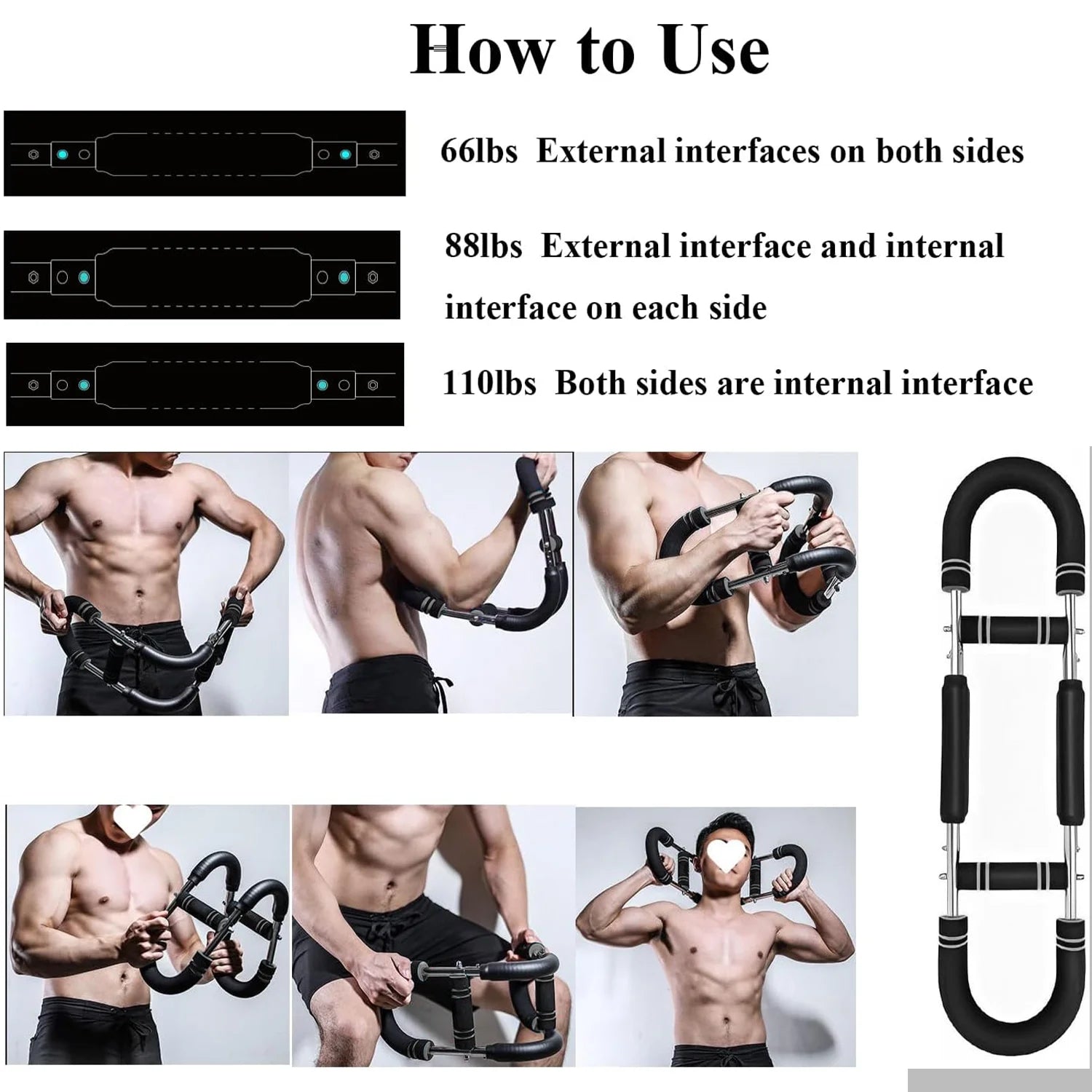 How to Use

66lbs External interfaces on both sides

88lbs External interface and internal interface on each side

110lbs Both sides are internal interface