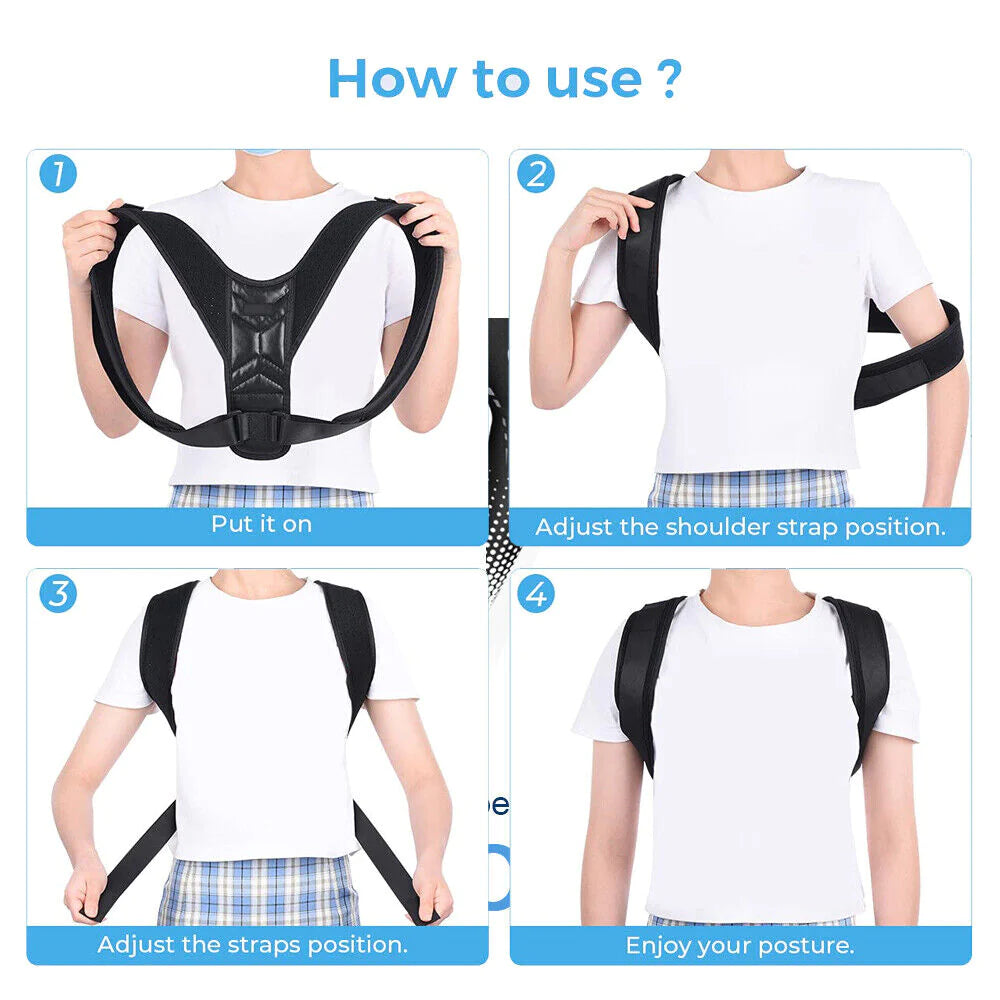 How to use ?

1
Put it on

2
Adjust the shoulder strap position.

3
Adjust the straps position.

4
Enjoy your posture.