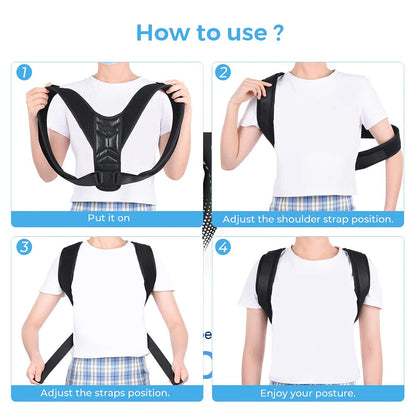 How to use ?

1

Put it on

2

Adjust the shoulder strap position.

3

Adjust the straps position.

4

Enjoy your posture.