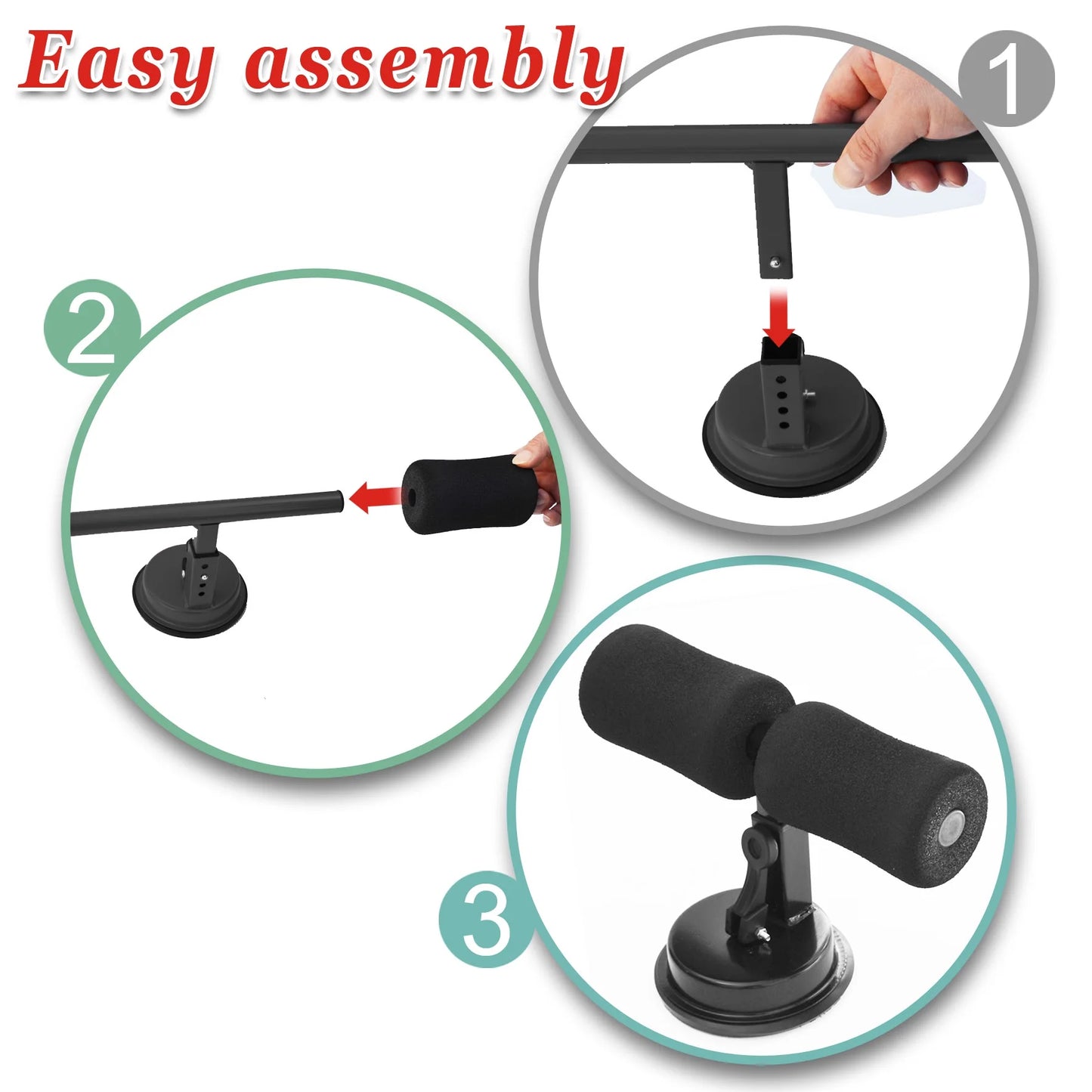 Easy assembly

1

2

3