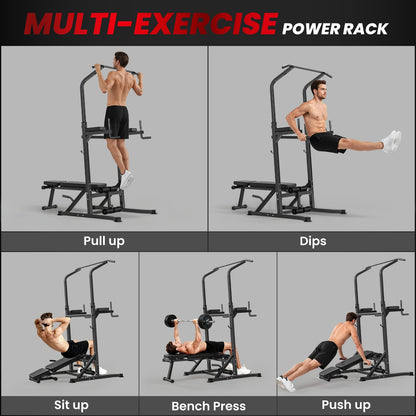 MULTI-EXERCISE POWER RACK

Pull up

Dips

Sit up

Bench Press

Push up